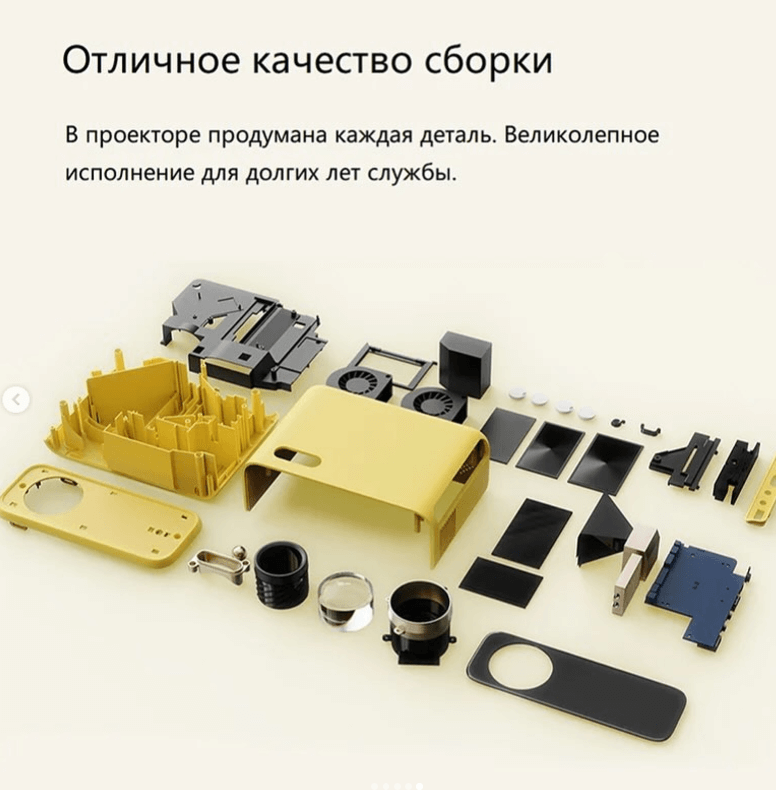 Отличное качество сборки

В проекторе продумана каждая деталь. Великолепное исполнение для долгих лет службы.